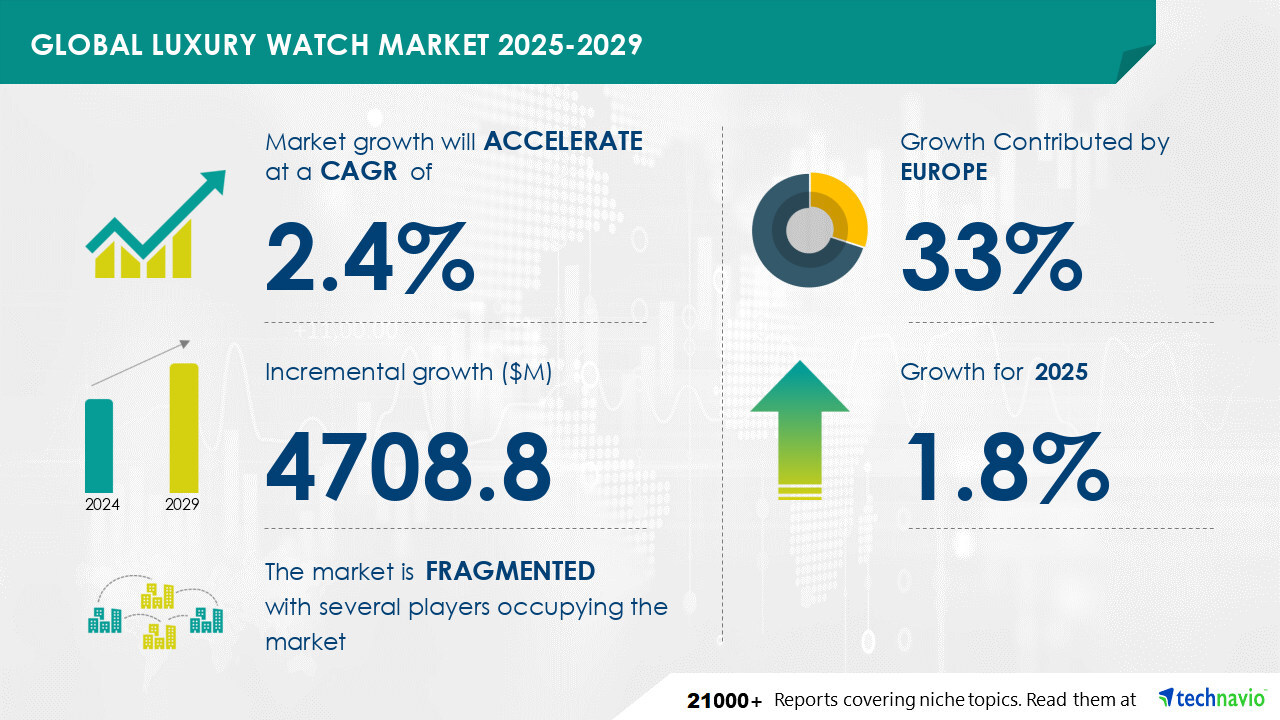 GLOBAL LUXURY WATCH MARKET 2025-2029

Market growth will ACCELERATE at a CAGR of

2.4%

Incremental growth ($M)

4708.8

2024 2029

The market is FRAGMENTED with several players occupying the market

Growth Contributed by EUROPE

33%

Growth for 2025

1.8%

21000+ Reports covering niche topics. Read them at technavio